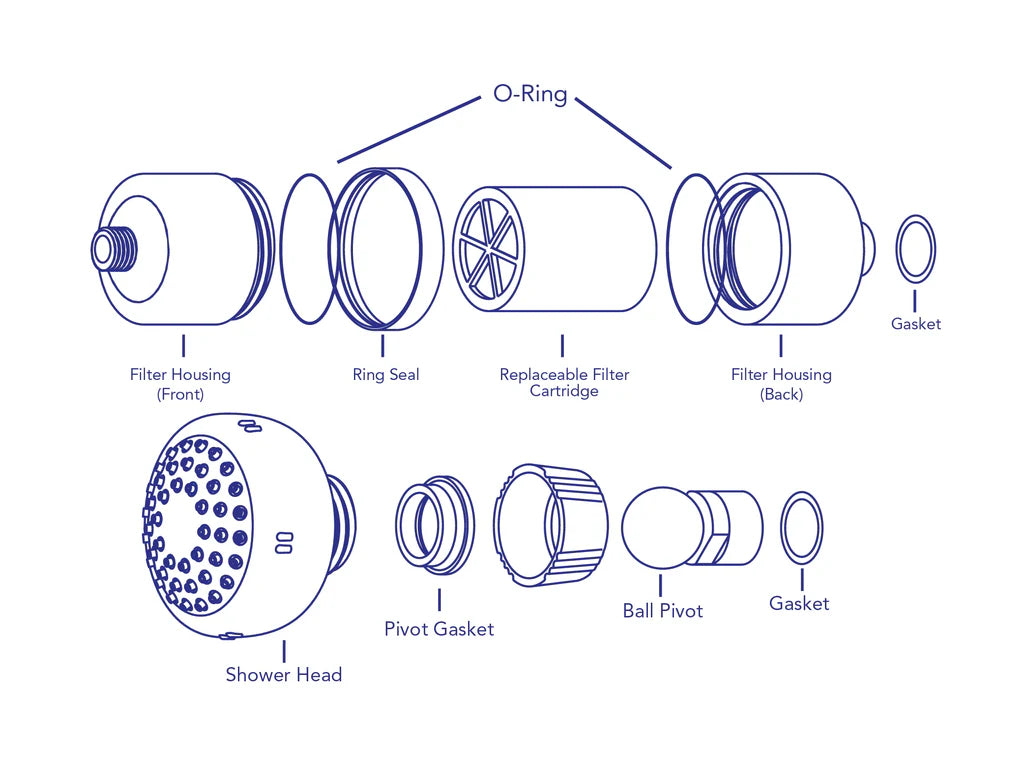 O-Ring

Filter Housing (Front)

Ring Seal

Replaceable Filter Cartridge

Filter Housing (Back)

Gasket

Shower Head

Pivot Gasket

Ball Pivot

Gasket