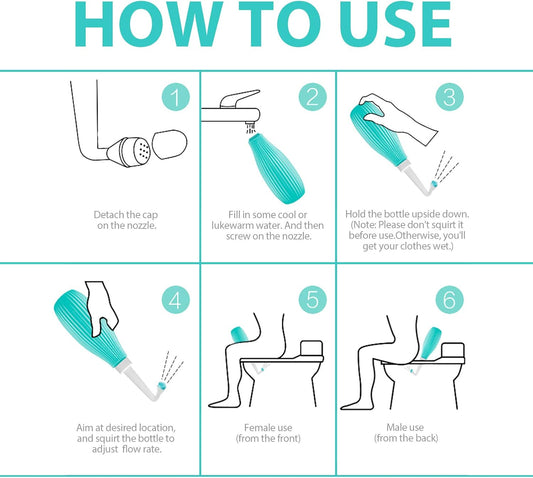 HOW TO USE

1

Detach the cap on the nozzle.

2

Fill in some cool or lukewarm water. And then screw on the nozzle.

3

Hold the bottle upside down. (Note: Please don't squirt it before use.Otherwise, you'll get your clothes wet.)

4

Aim at desired location, and squirt the bottle to adjust flow rate.

5

Female use (from the front)

6

Male use (from the back)