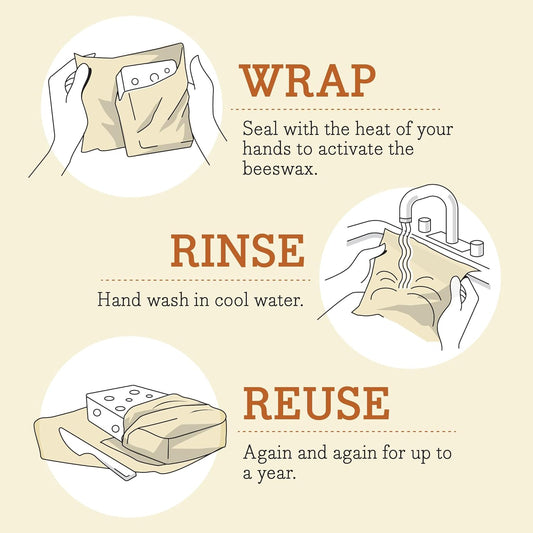 WRAP

Seal with the heat of your hands to activate the beeswax.

RINSE

Hand wash in cool water.

REUSE

Again and again for up to a year.