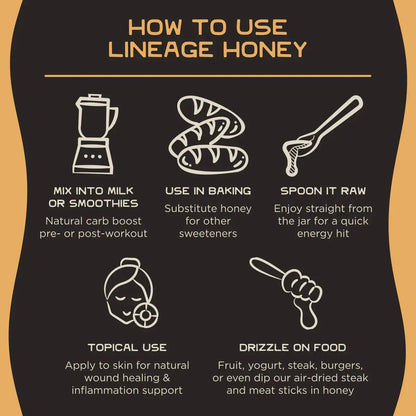 HOW TO USE LINEAGE HONEY

MIX INTO MILK OR SMOOTHIES
Natural carb boost pre- or post-workout

USE IN BAKING
Substitute honey for other sweeteners

SPOON IT RAW
Enjoy straight from the jar for a quick energy hit

TOPICAL USE
Apply to skin for natural wound healing & inflammation support

DRIZZLE ON FOOD
Fruit, yogurt, steak, burgers, or even dip our air-dried steak and meat sticks in honey